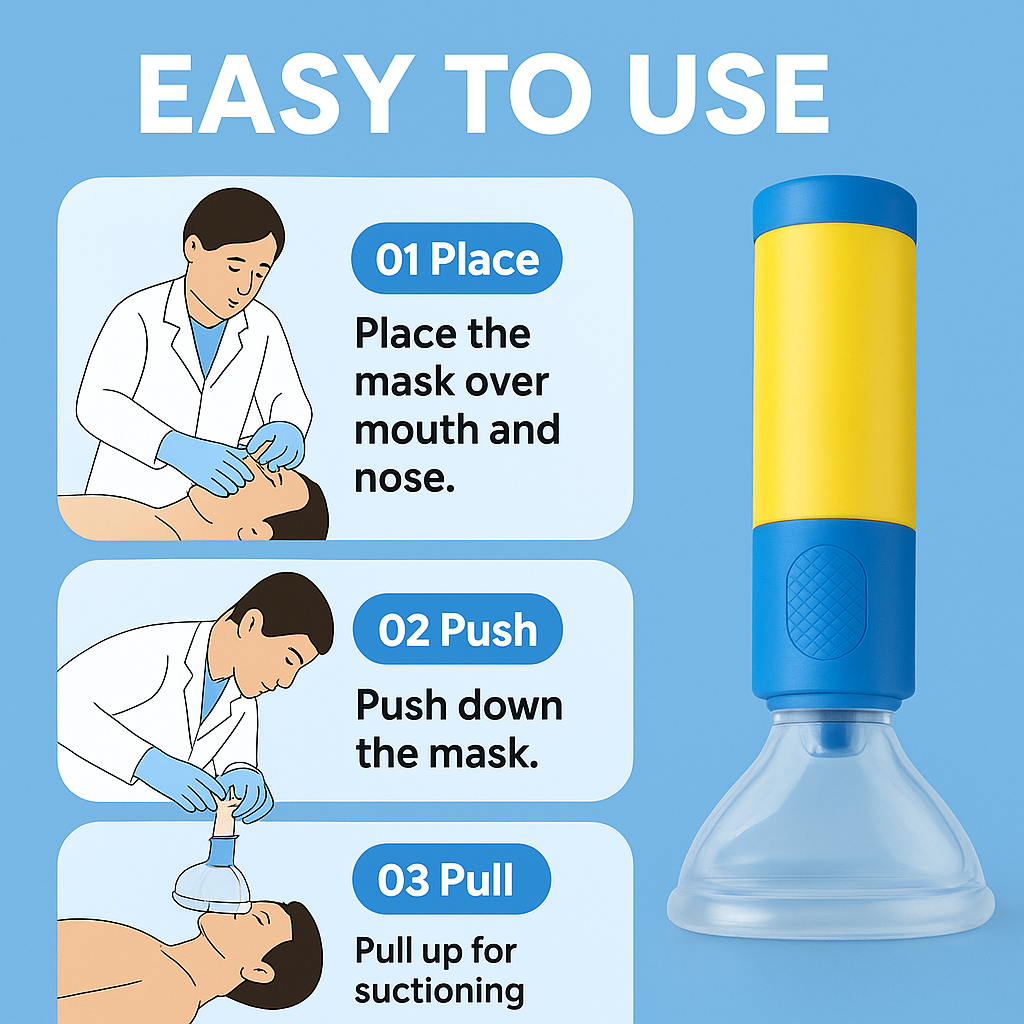 EASY TO USE

01 Place

Place the mask over mouth and nose.

02 Push

Push down the mask.

03 Pull

Pull up for suctioning