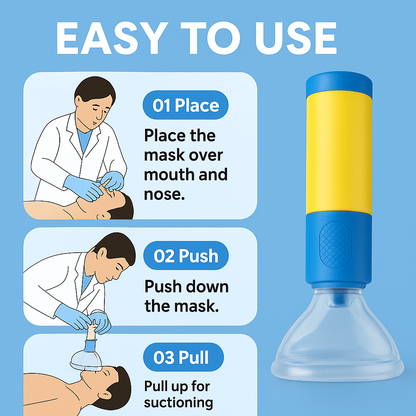 EASY TO USE

01 Place

Place the mask over mouth and nose.

02 Push

Push down the mask.

03 Pull

Pull up for suctioning